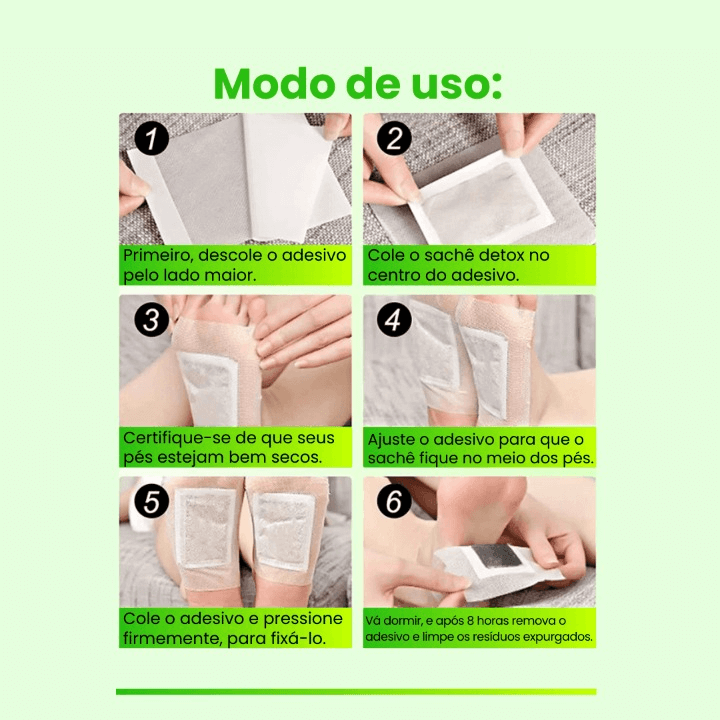 Modo de uso:

1
Primeiro, descole o adesivo pelo lado maior.

2
Cole o sachê detox no centro do adesivo.

3
Certifique-se de que seus pés estejam bem secos.

4
Ajuste o adesivo para que o sachê fique no meio dos pés.

5
Cole o adesivo e pressione firmemente, para fixá-lo.

6
Vá dormir, e após 8 horas remova o adesivo e limpe os resíduos expurgados.